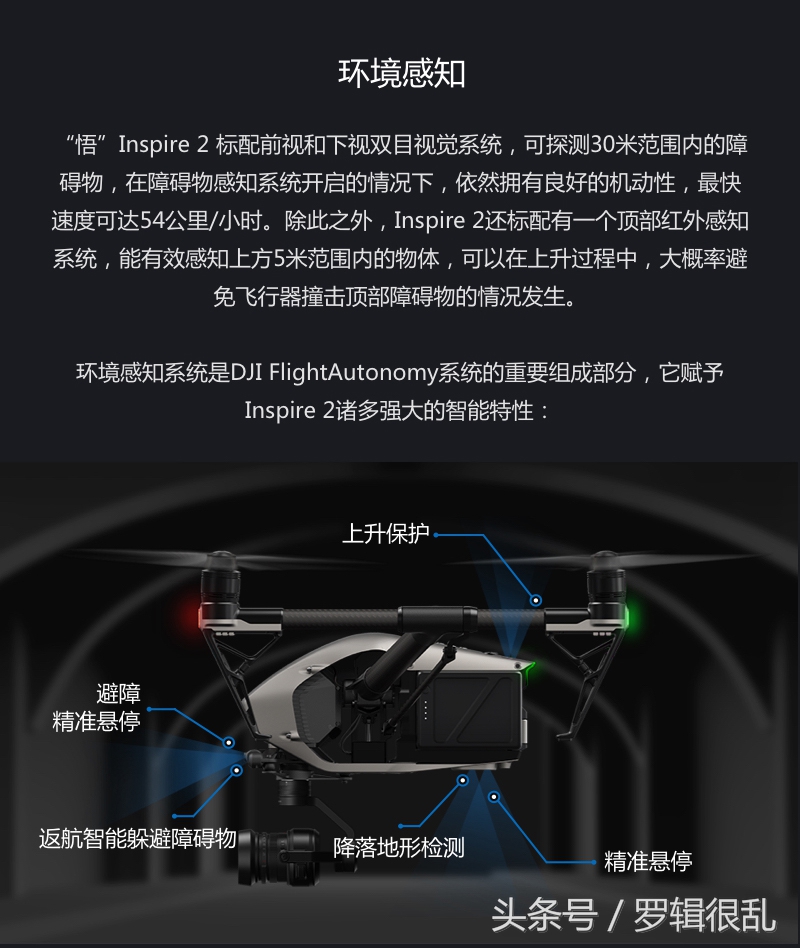 环境感知

“悟”Inspire 2 标配前视和下视双目视觉系统，可探测30米范围内的障碍物，在障碍物感知系统开启的情况下，依然拥有良好的机动性，最快速度可达54公里/小时。除此之外，Inspire 2还标配有一个顶部红外感知系统，能有效感知上方5米范围内的物体，可以在上升过程中，大概率避免飞行器撞击顶部障碍物的情况发生。

环境感知系统是DJI FlightAutonomy系统的重要组成部分，它赋予Inspire 2诸多强大的智能特性：

上升保护

避障
精准悬停

返航智能躲避障碍物

降落地形检测

精准悬停

头条号 / 罗辑很乱