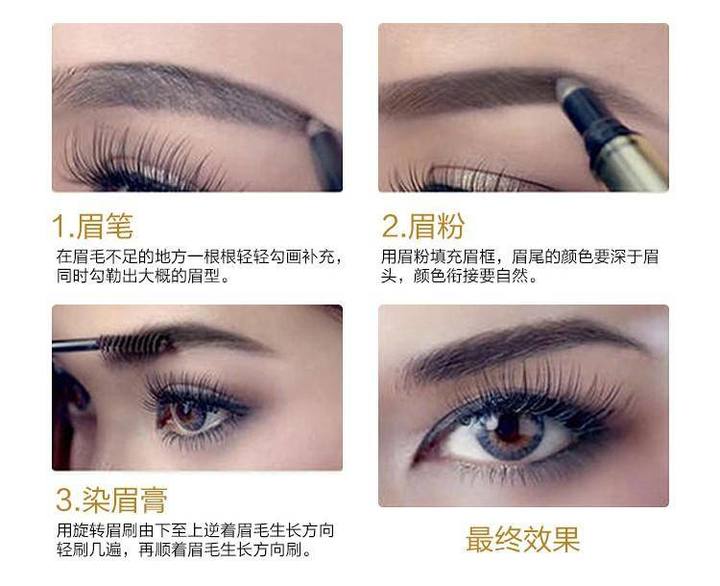 1.眉笔

在眉毛不足的地方一根根轻轻勾画补充，同时勾勒出大概的眉型。

2.眉粉

用眉粉填充眉框，眉尾的颜色要深于眉头，颜色衔接要自然。

3.染眉膏

用旋转眉刷由下至上逆着眉毛生长方向轻刷几遍，再顺着眉毛生长方向刷。

最终效果