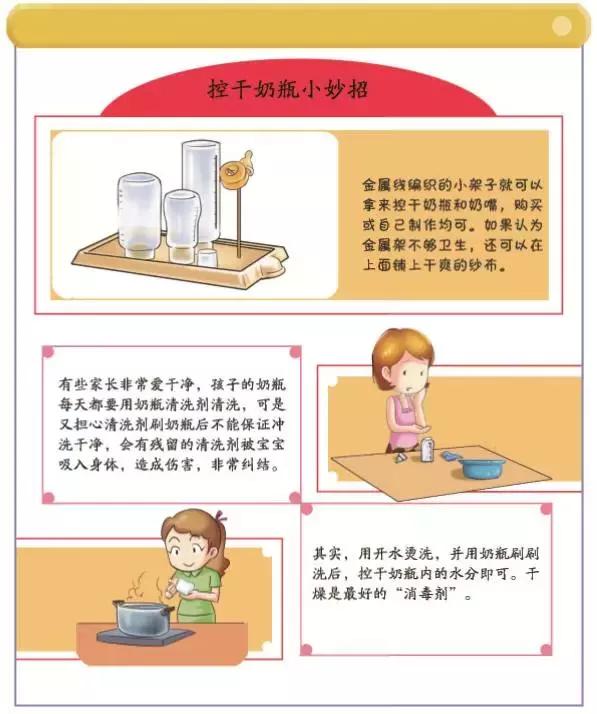 控干奶瓶小妙招

金属线编织的小架子就可以拿来控干奶瓶和奶嘴，购买或自己制作均可。如果认为金属架不够卫生，还可以在上面铺上干爽的纱布。

有些家长非常爱干净，孩子的奶瓶每天都要用奶瓶清洗剂清洗，可是又担心清洗剂刷奶瓶后不能保证冲洗干净，会有残留的清洗剂被宝宝吸入身体，造成伤害，非常纠结。

其实，用开水烫洗，并用奶瓶刷刷洗后，控干奶瓶内的水分即可。干燥是最好的“消毒剂”。