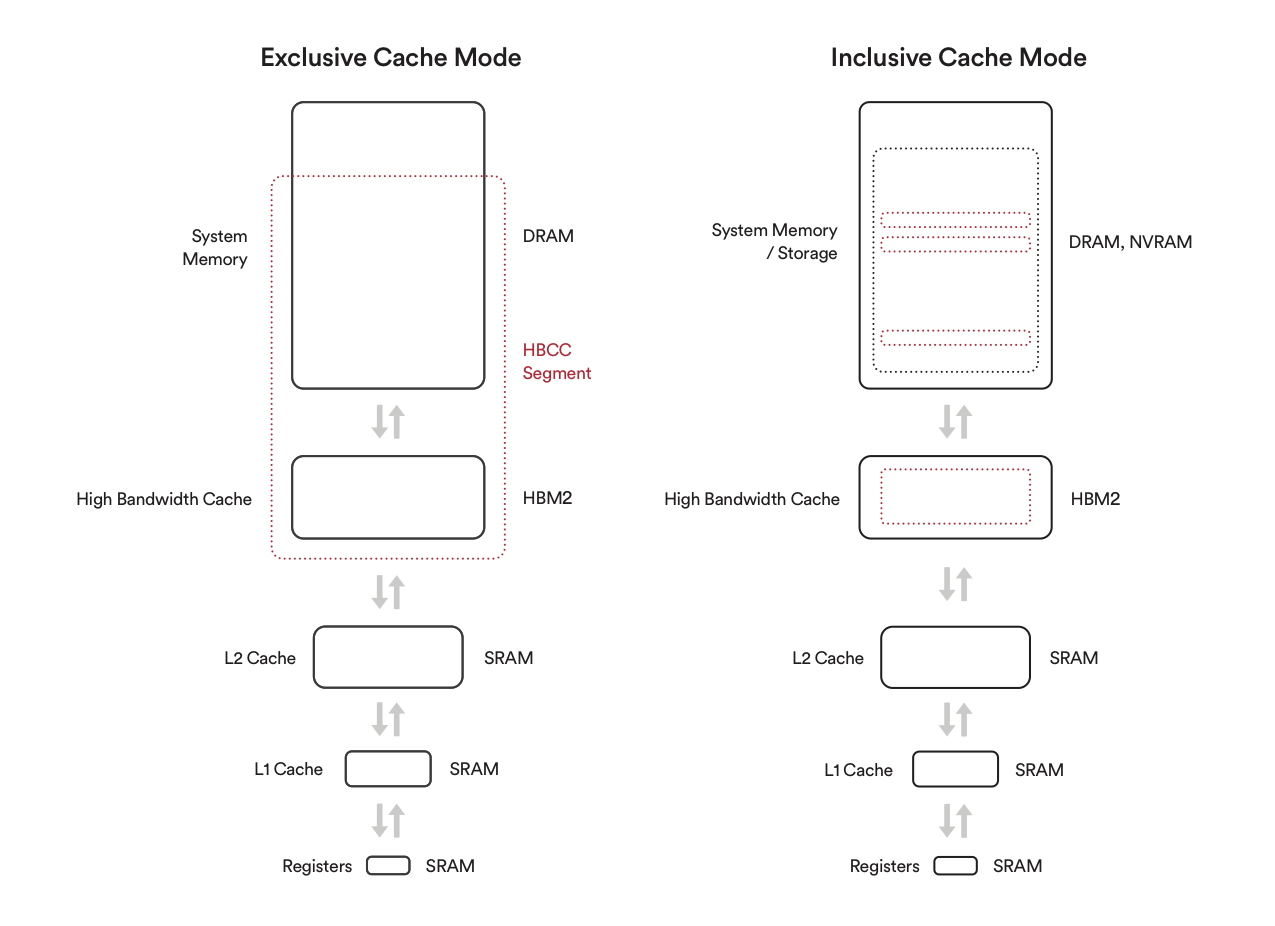 Exclusive Cache Mode

System Memory

DRAM

HBCC Segment

High Bandwidth Cache

HBM2

L2 Cache

SRAM

L1 Cache

SRAM

Registers

SRAM

Inclusive Cache Mode

System Memory / Storage

DRAM, NVRAM

High Bandwidth Cache

HBM2

L2 Cache

SRAM

L1 Cache

SRAM

Registers

SRAM