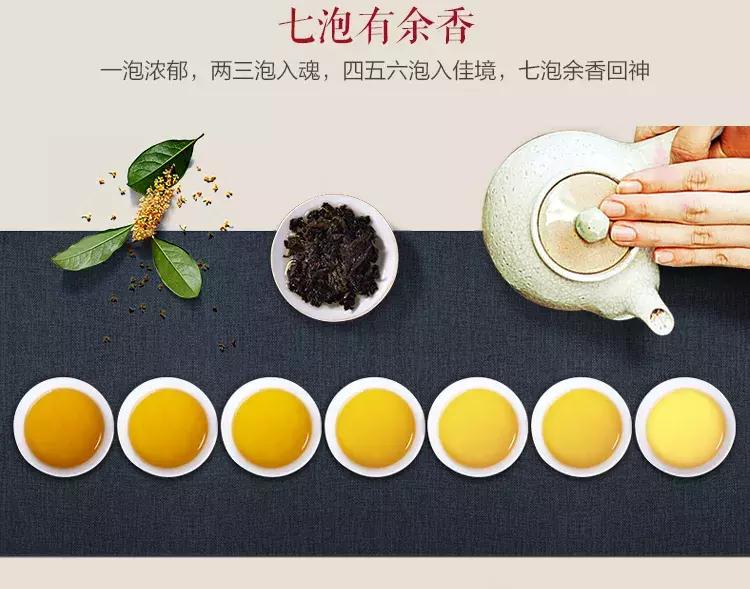 七泡有余香

一泡浓郁，两三泡入魂，四五六泡入佳境，七泡余香回神