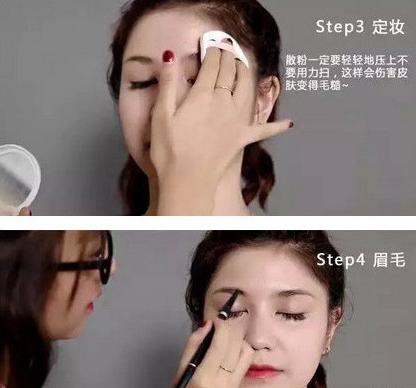 Step3 定妆

散粉一定要轻轻地压上不要用力扫，这样会伤害皮肤变得毛糙~

Step4 眉毛