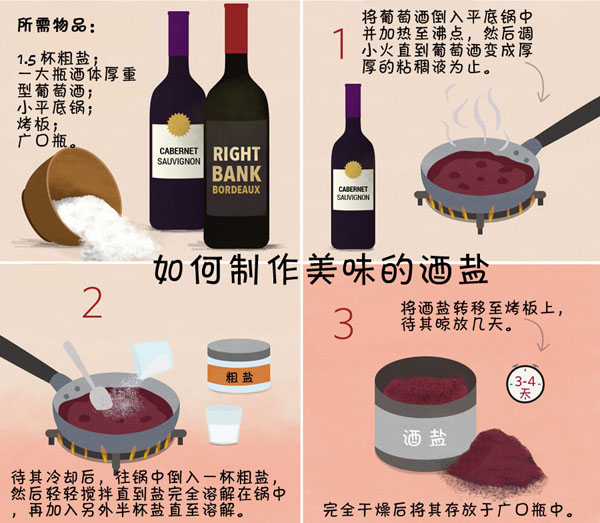 所需物品：

1.5 杯粗盐；
一大瓶酒体厚重型葡萄酒；
小平底锅；
烤板；
广口瓶。

CABERNET SAUVIGNON

RIGHT BANK BORDEAUX

1

将葡萄酒倒入平底锅中并加热至沸点，然后调小火直到葡萄酒变成厚厚的粘稠液为止。

CABERNET SAUVIGNON

如何制作美味的酒盐

2

粗盐

待其冷却后，往锅中倒入一杯粗盐，然后轻轻搅拌直到盐完全溶解在锅中，再加入另外半杯盐直至溶解。

3

将酒盐转移至烤板上，待其晾放几天。

3-4 天

酒盐

完全干燥后将其存放于广口瓶中。