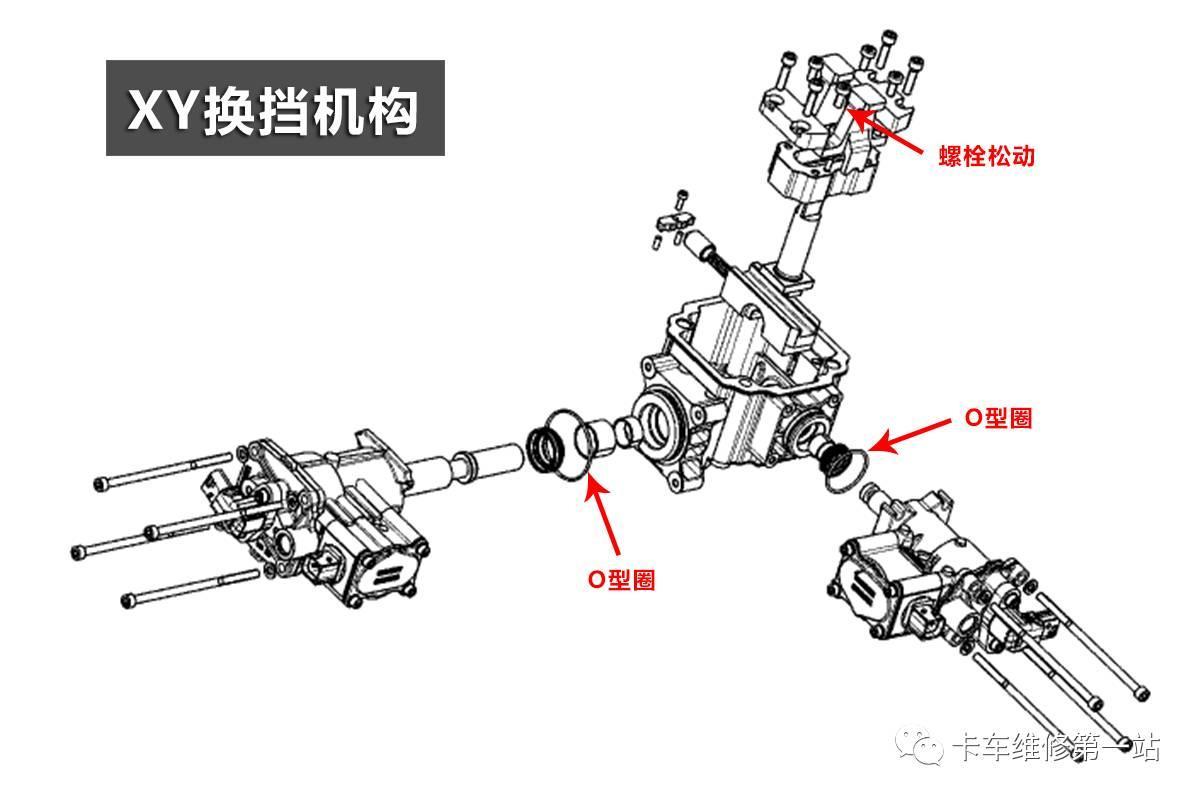 XY换挡机构

螺栓松动

O型圈

O型圈

卡车维修第一站