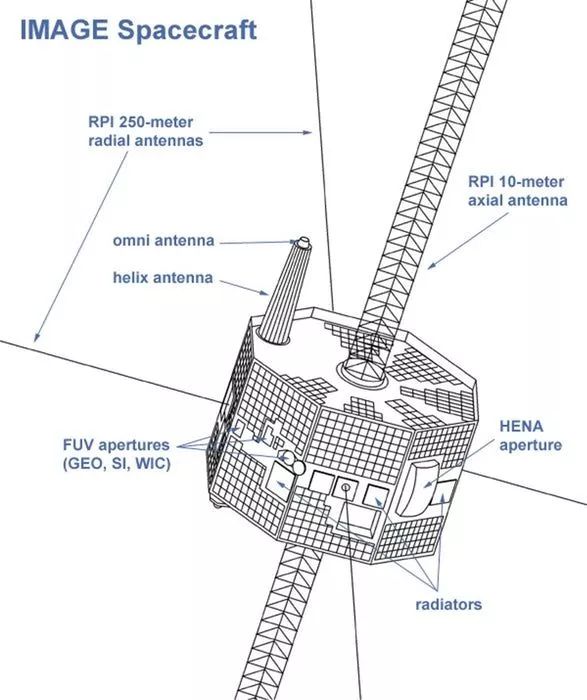 IMAGE Spacecraft

RPI 250-meter radial antennas

RPI 10-meter axial antenna

omni antenna

helix antenna

FUV apertures (GEO, SI, WIC)

HENA aperture

radiators