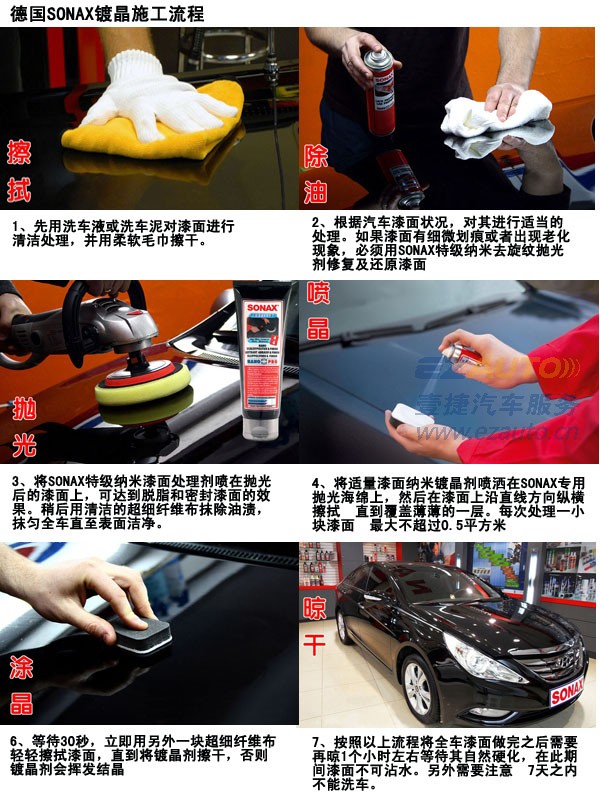 德国SONAX镀晶施工流程

擦拭

1、先用洗车液或洗车泥对漆面进行清洁处理，并用柔软毛巾擦干。

除油

2、根据汽车漆面状况，对其进行适当的处理。如果漆面有细微划痕或者出现老化现象，必须用SONAX特级纳米去旋纹抛光剂修复及还原漆面

抛光

SONAX

NANO PRO

3、将SONAX特级纳米漆面处理剂喷在抛光后的漆面上，可达到脱脂和密封漆面的效果。稍后用清洁的超细纤维布抹除油渍，抹匀全车直至表面洁净。

喷晶

EZAUTO

壹捷汽车服务

www.ezauto.cn

4、将适量漆面纳米镀晶剂喷洒在SONAX专用抛光海绵上，然后在漆面上沿直线方向纵横擦拭　直到覆盖薄薄的一层。每次处理一小块漆面　最大不超过0.5平方米

涂晶

6、等待30秒，立即用另外一块超细纤维布轻轻擦拭漆面，直到将镀晶剂擦干，否则镀晶剂会挥发结晶

晾干

SONAX

7、按照以上流程将全车漆面做完之后需要再晾1个小时左右等待其自然硬化，在此期间漆面不可沾水。另外需要注意　7天之内不能洗车。