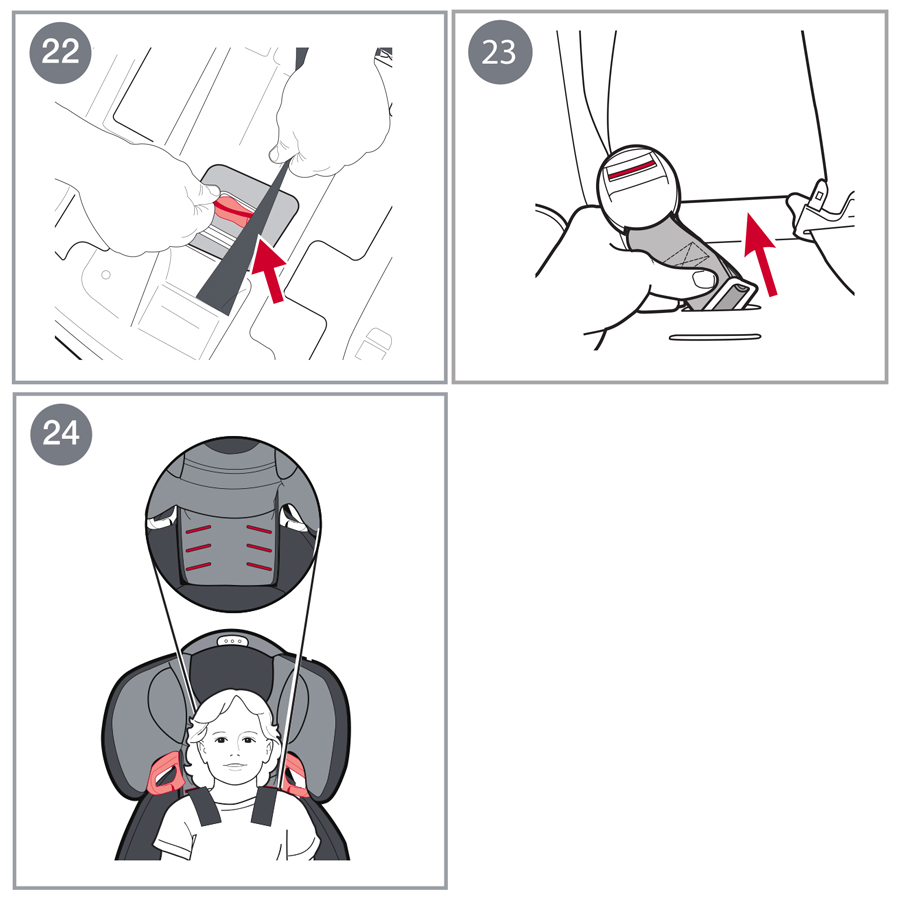 22

23

24