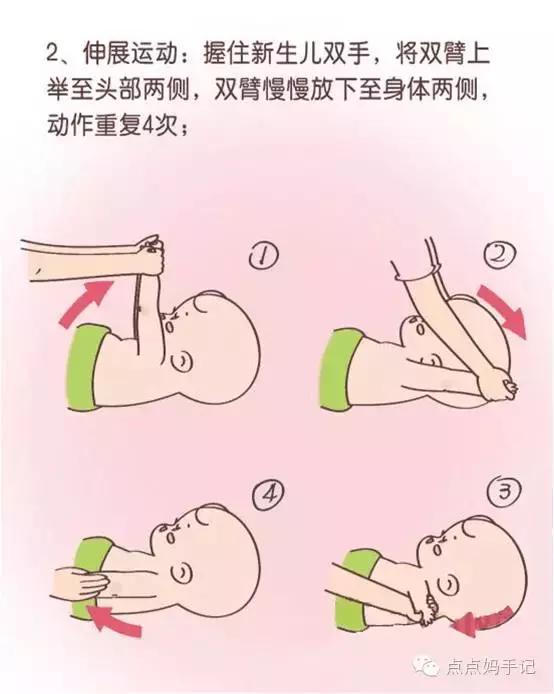 2、伸展运动：握住新生儿双手，将双臂上举至头部两侧，双臂慢慢放下至身体两侧，动作重复4次；

①

②

④

③

点点妈手记