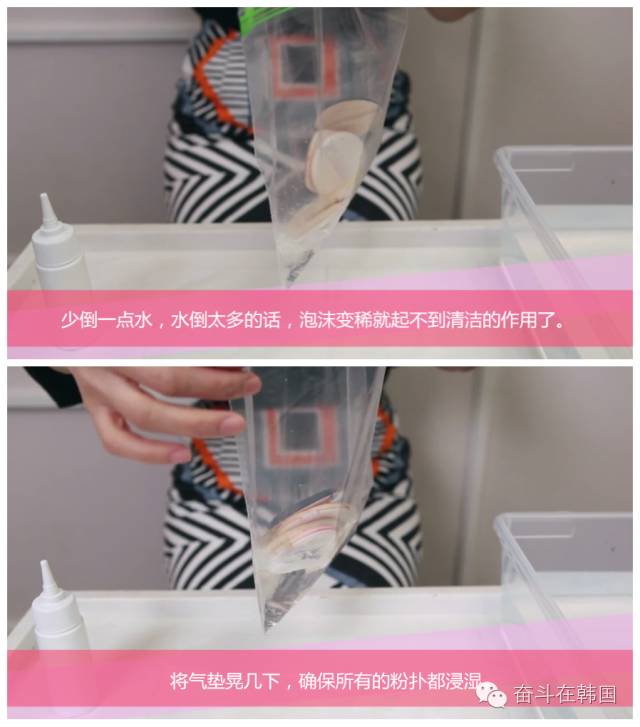 少倒一点水，水倒太多的话，泡沫变稀就起不到清洁的作用了。

将气垫晃几下，确保所有的粉扑都浸湿

奋斗在韩国