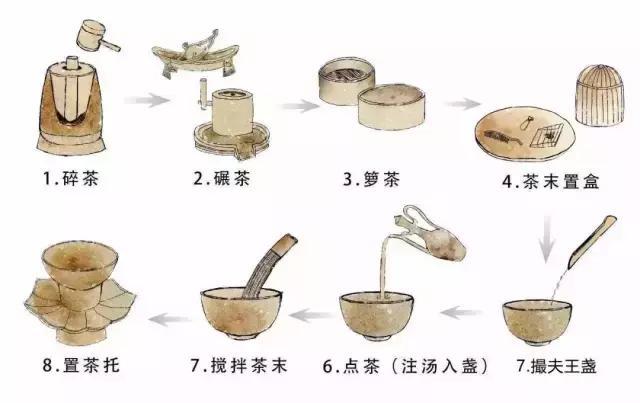 1.碎茶

2.碾茶

3.箩茶

4.茶末置盒

7.撮夫王盏

6.点茶（注汤入盏）

7.搅拌茶末

8.置茶托