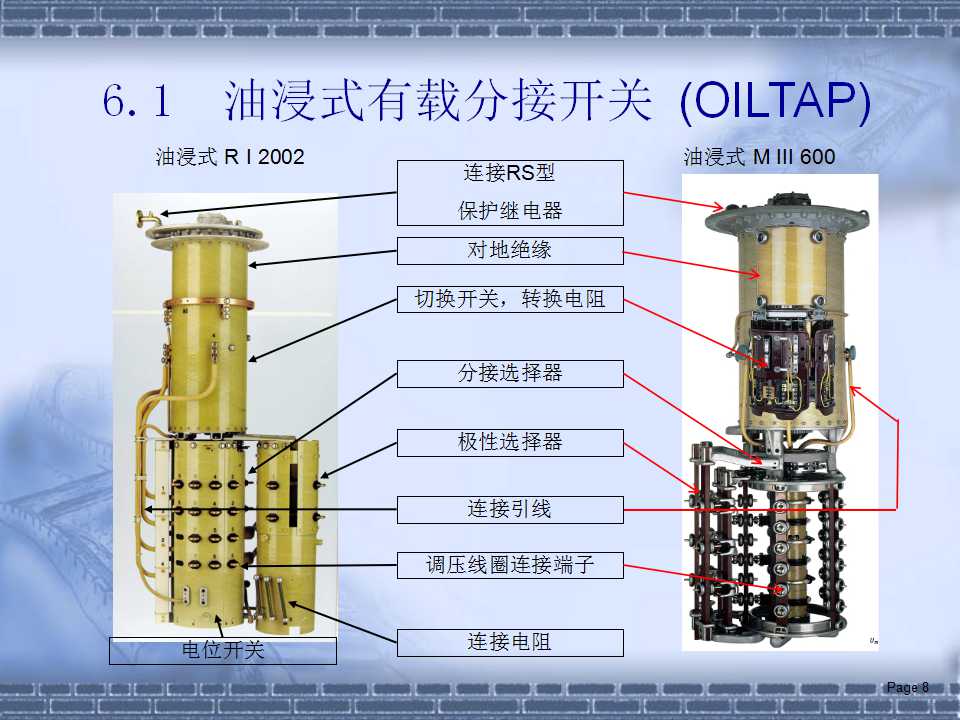 6.1 油浸式有载分接开关 (OILTAP)

油浸式 R I 2002

油浸式 M III 600

连接RS型
保护继电器

对地绝缘

切换开关，转换电阻

分接选择器

极性选择器

连接引线

调压线圈连接端子

连接电阻

电位开关

Page 8