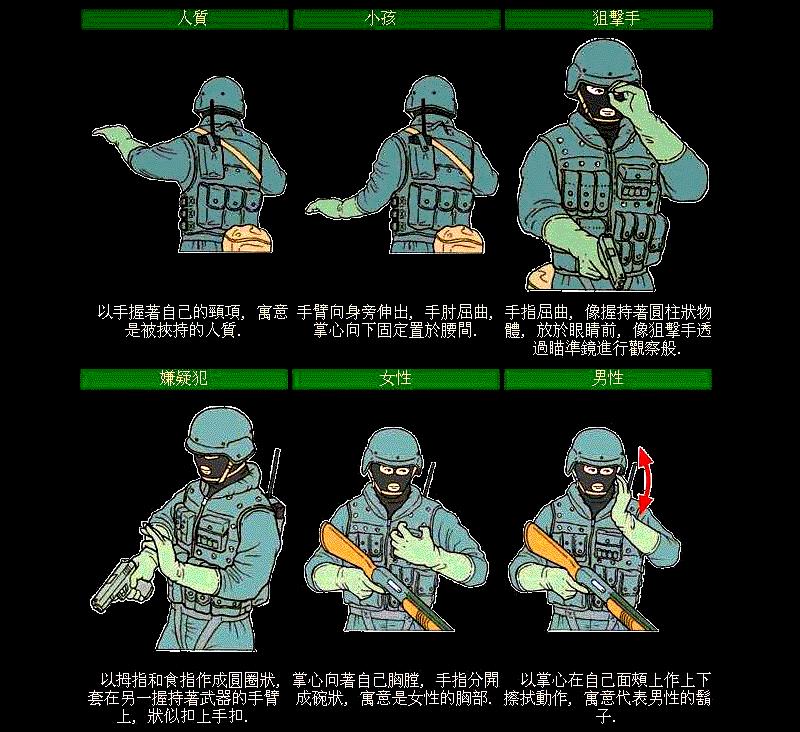 人質

以手握著自己的頸項，寓意是被挾持的人質.

小孩

手臂向身旁伸出，手肘屈曲，掌心向下固定置於腰間.

狙擊手

手指屈曲，像握持著圓柱狀物體，放於眼睛前，像狙擊手透過瞄準鏡進行觀察般.

嫌疑犯

以拇指和食指作成圓圈狀，套在另一握持著武器的手臂上，狀似扣上手扣.

女性

掌心向著自己胸膛，手指分開成碗狀，寓意是女性的胸部.

男性

以掌心在自己面頰上作上下擦拭動作，寓意代表男性的鬍子.