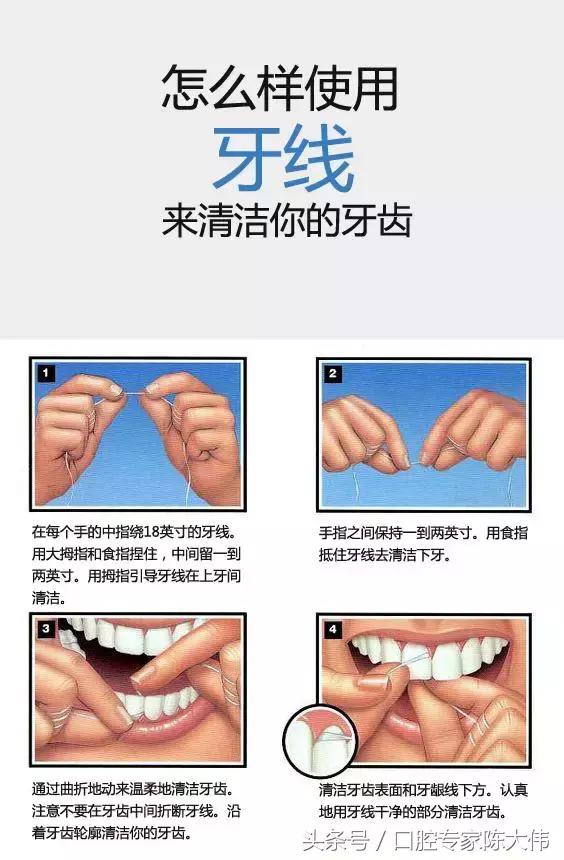 怎么样使用
牙线
来清洁你的牙齿

1

在每个手的中指绕18英寸的牙线。用大拇指和食指捏住，中间留一到两英寸。用拇指引导牙线在上牙间清洁。

2

手指之间保持一到两英寸。用食指抵住牙线去清洁下牙。

3

通过曲折地动来温柔地清洁牙齿。注意不要在牙齿中间折断牙线。沿着牙齿轮廓清洁你的牙齿。

4

清洁牙齿表面和牙龈线下方。认真地用牙线干净的部分清洁牙齿。

头条号 / 口腔专家陈大伟