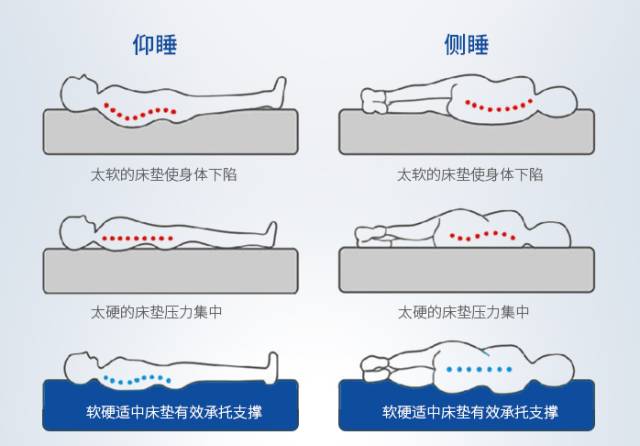 仰睡

太软的床垫使身体下陷

太硬的床垫压力集中

软硬适中床垫有效承托支撑

侧睡

太软的床垫使身体下陷

太硬的床垫压力集中

软硬适中床垫有效承托支撑