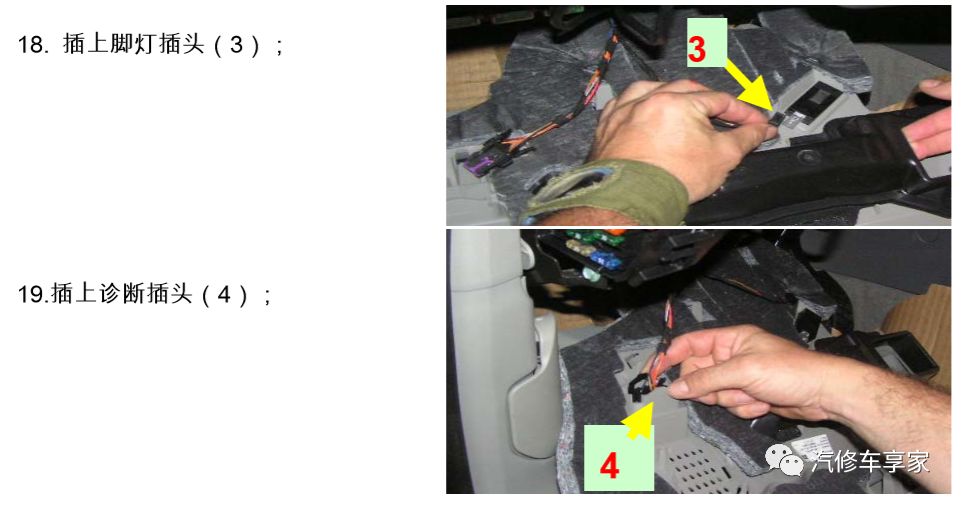 18. 插上脚灯插头（3）；

3

19.插上诊断插头（4）；

4

汽修车享家