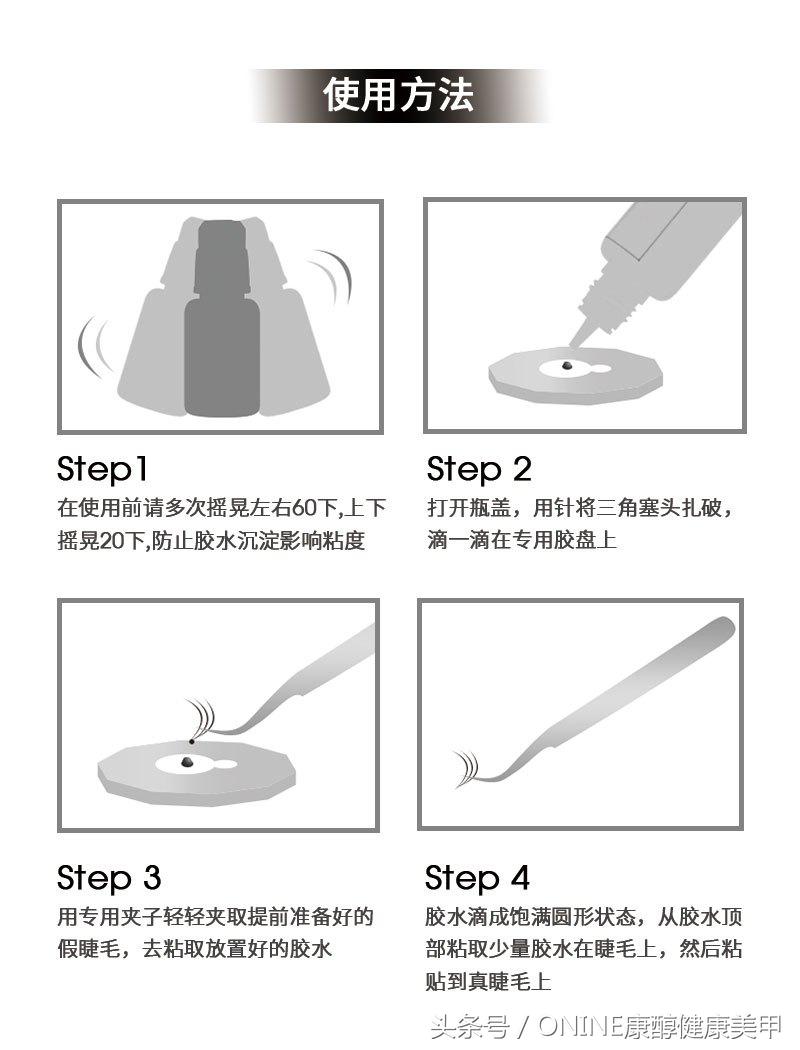 使用方法

Step1
在使用前请多次摇晃左右60下,上下摇晃20下,防止胶水沉淀影响粘度

Step 2
打开瓶盖，用针将三角塞头扎破，滴一滴在专用胶盘上

Step 3
用专用夹子轻轻夹取提前准备好的假睫毛，去粘取放置好的胶水

Step 4
胶水滴成饱满圆形状态，从胶水顶部粘取少量胶水在睫毛上，然后粘贴到真睫毛上

头条号 / ONINE康醇健康美甲