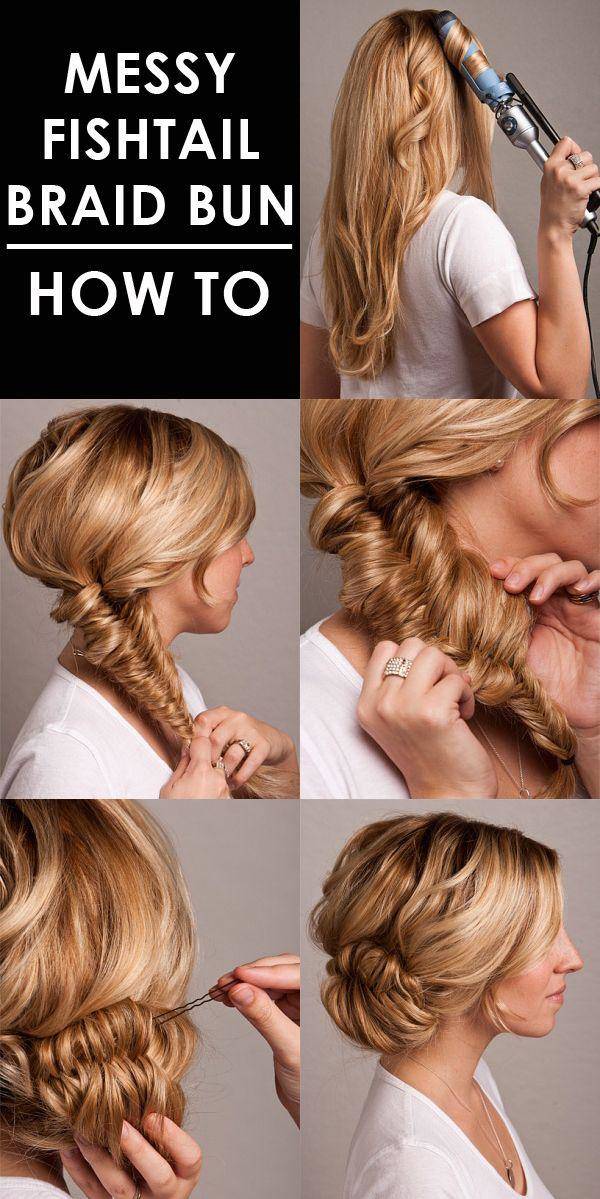 MESSY FISHTAIL BRAID BUN

HOW TO