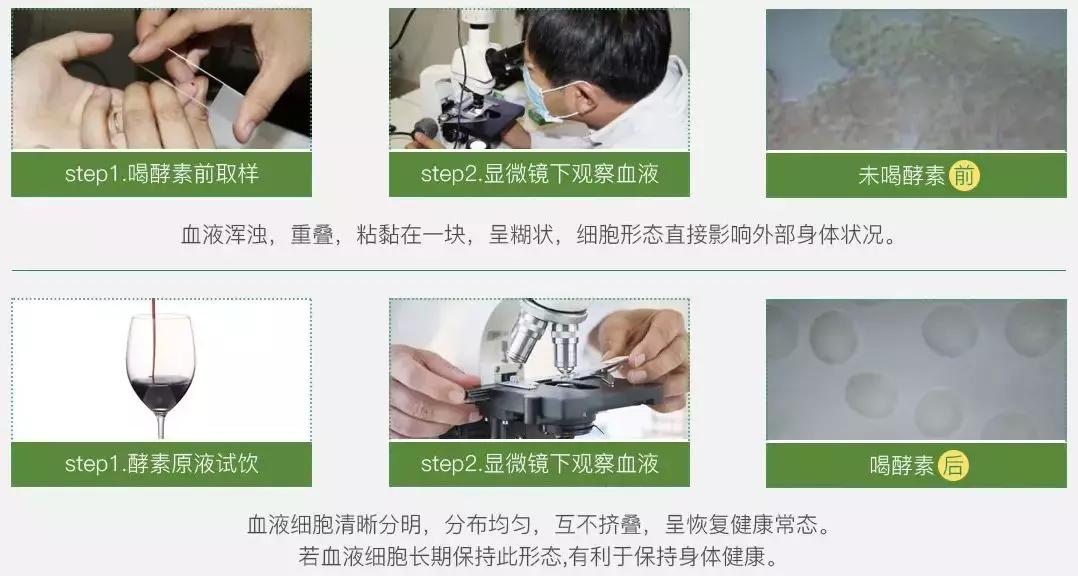 step1.喝酵素前取样

step2.显微镜下观察血液

未喝酵素前

血液浑浊，重叠，粘黏在一块，呈糊状，细胞形态直接影响外部身体状况。

step1.酵素原液试饮

step2.显微镜下观察血液

喝酵素后

血液细胞清晰分明，分布均匀，互不挤叠，呈恢复健康常态。
若血液细胞长期保持此形态,有利于保持身体健康。