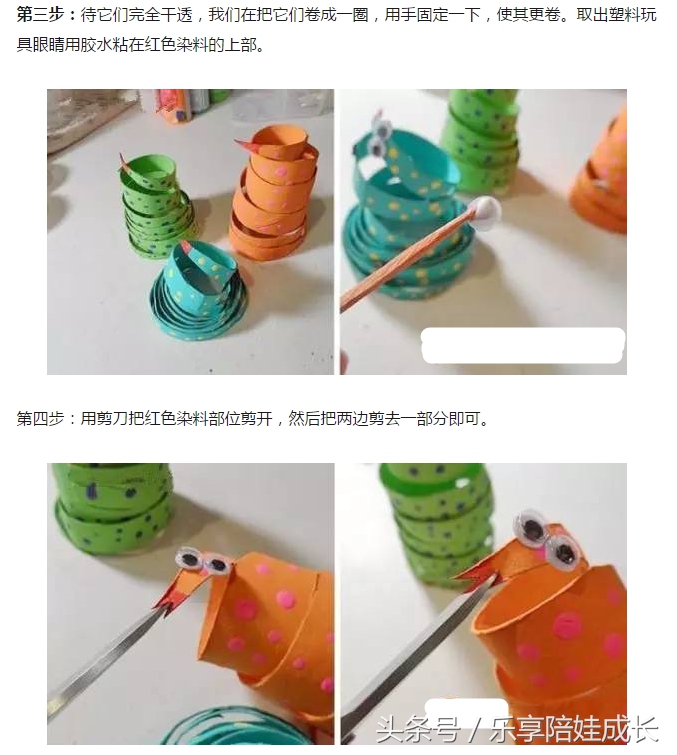 第三步：待它们完全干透，我们在把它们卷成一圈，用手固定一下，使其更卷。取出塑料玩具眼睛用胶水粘在红色染料的上部。

第四步：用剪刀把红色染料部位剪开，然后把两边剪去一部分即可。

头条号 / 乐享陪娃成长