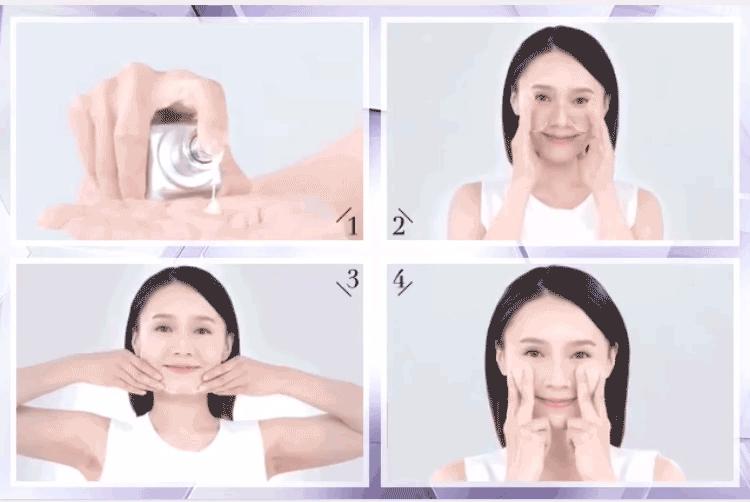 1

2

3

4