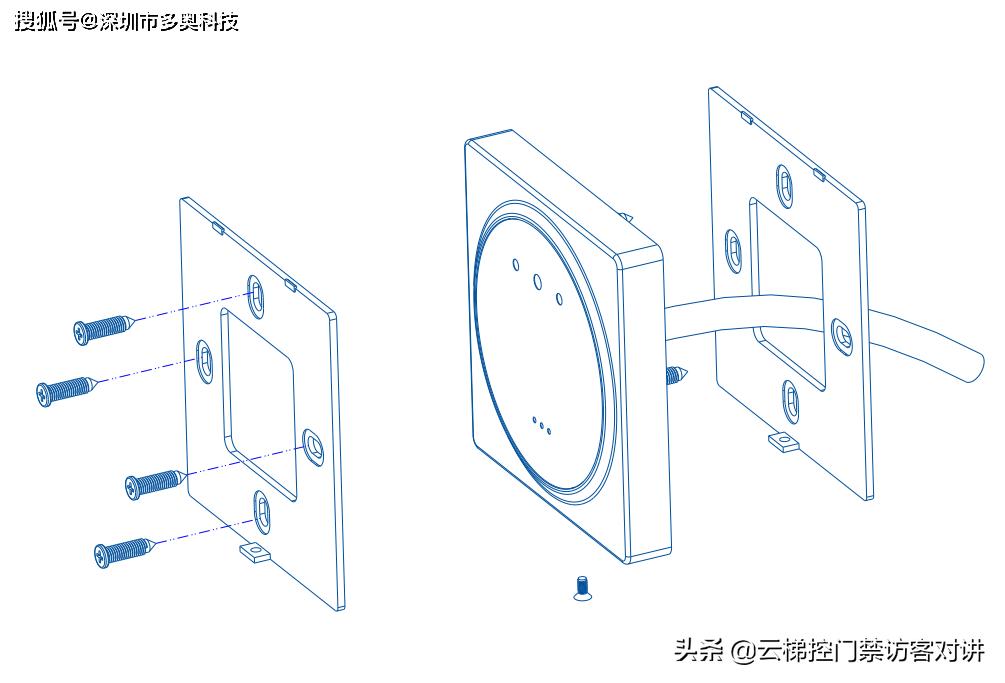 搜狐号@深圳市多奥科技

头条 @云梯控门禁访客对讲