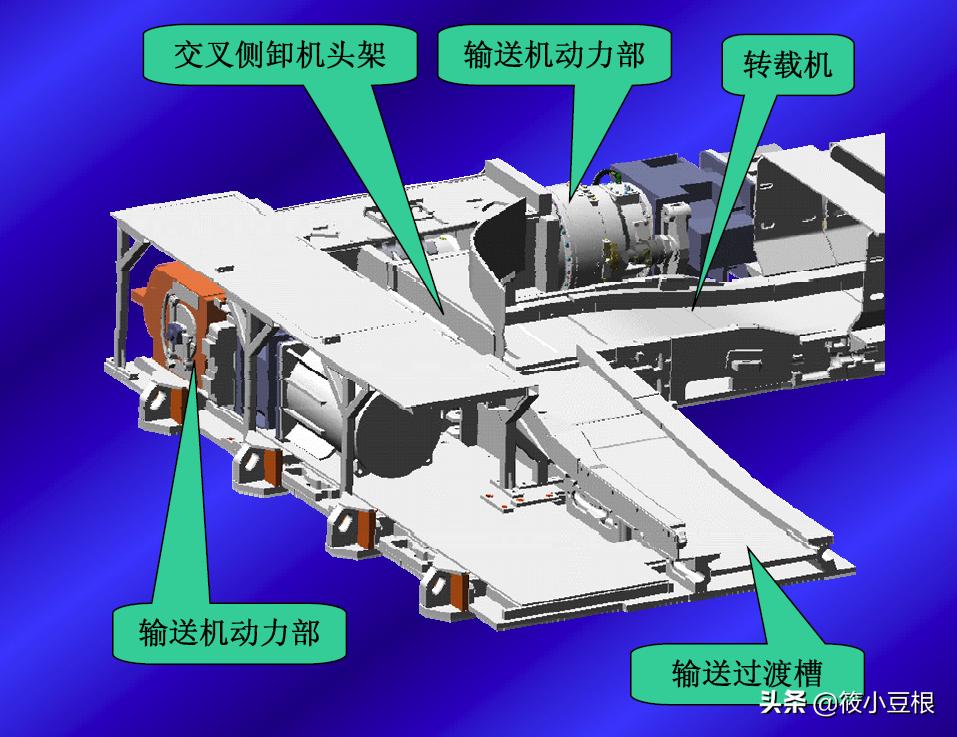 交叉侧卸机头架

输送机动力部

转载机

输送机动力部

输送过渡槽

头条 @筱小豆根