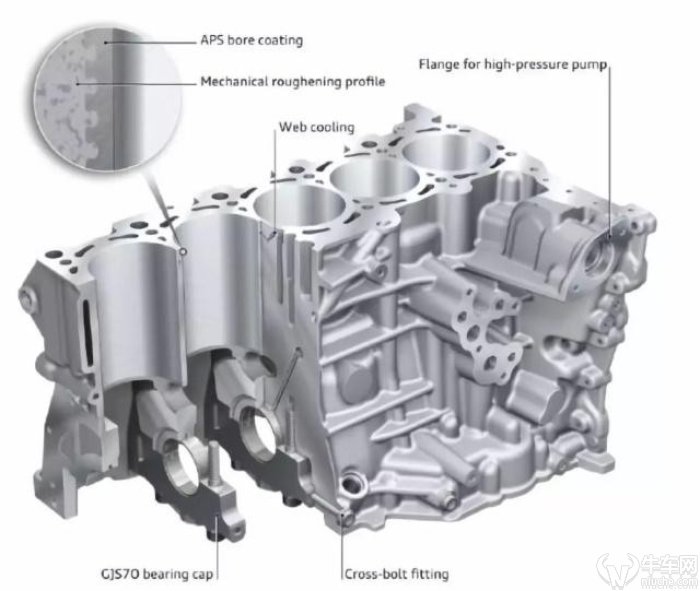 APS bore coating

Mechanical roughening profile

Flange for high-pressure pump

Web cooling

GJS70 bearing cap

Cross-bolt fitting

牛车网
niuche.com