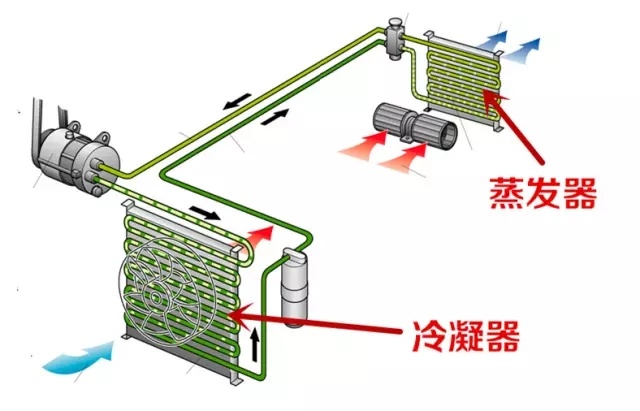 蒸发器
冷凝器