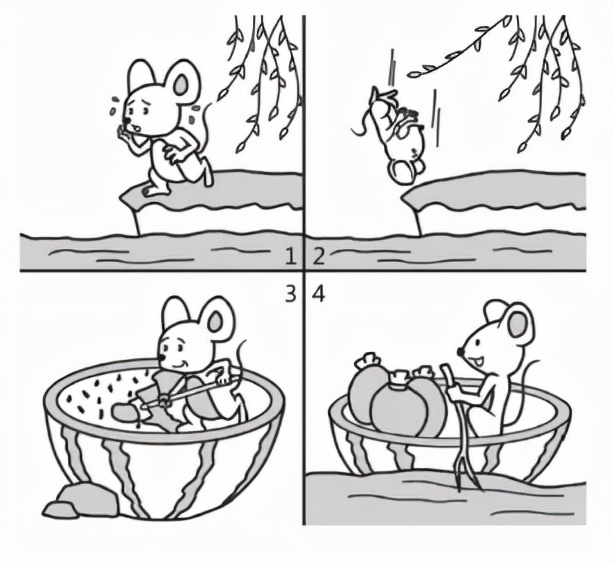 1
2
3
4