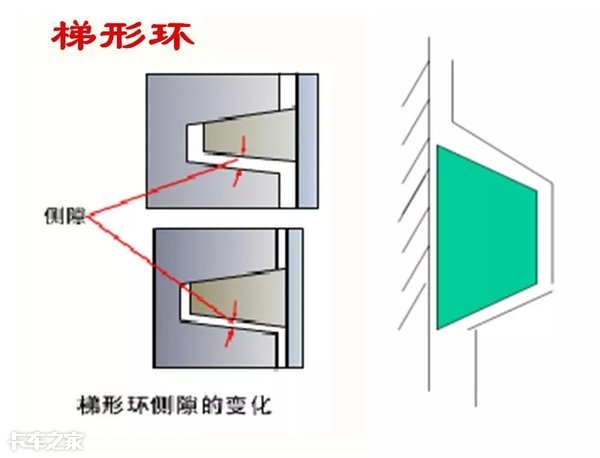 梯形环

侧隙

梯形环侧隙的变化

卡车之家