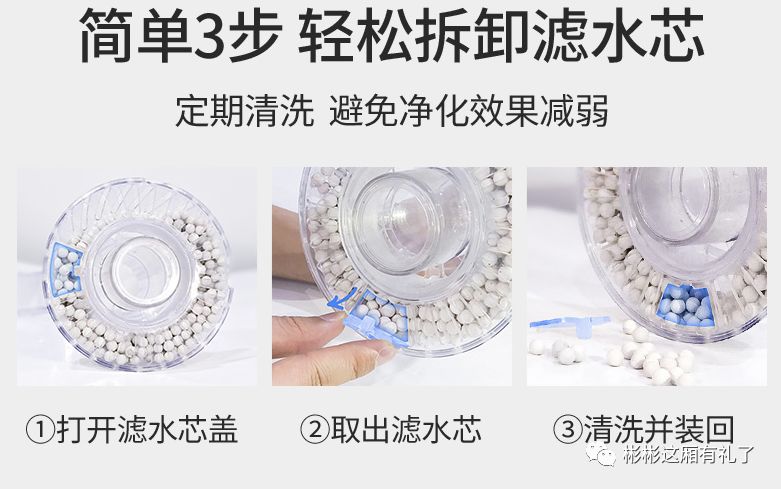 简单3步 轻松拆卸滤水芯

定期清洗 避免净化效果减弱

①打开滤水芯盖

②取出滤水芯

③清洗并装回

彬彬这厢有礼了