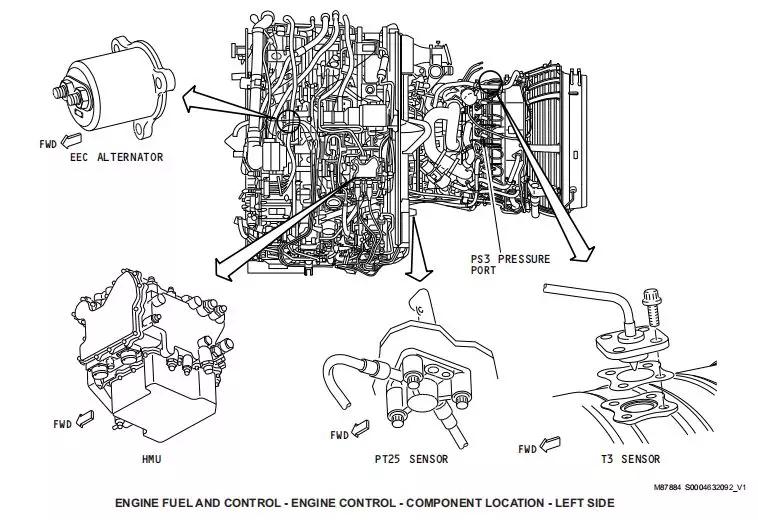 FWD

EEC ALTERNATOR

PS3 PRESSURE PORT

FWD

HMU

FWD

PT25 SENSOR

FWD

T3 SENSOR

M87884 S0004632092_V1

ENGINE FUEL AND CONTROL - ENGINE CONTROL - COMPONENT LOCATION - LEFT SIDE