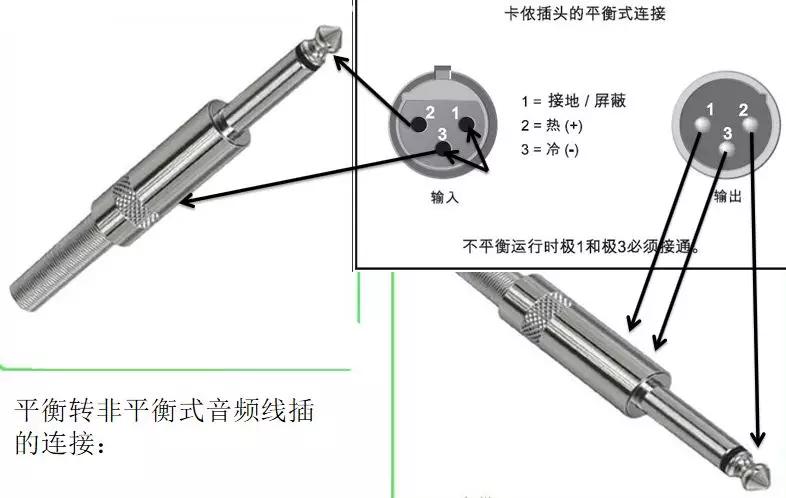 卡侬插头的平衡式连接

2 1
3

输入

1 = 接地 / 屏蔽
2 = 热 (+)
3 = 冷 (-)

1 2
3

输出

不平衡运行时极1和极3必须接通。

平衡转非平衡式音频线插的连接：