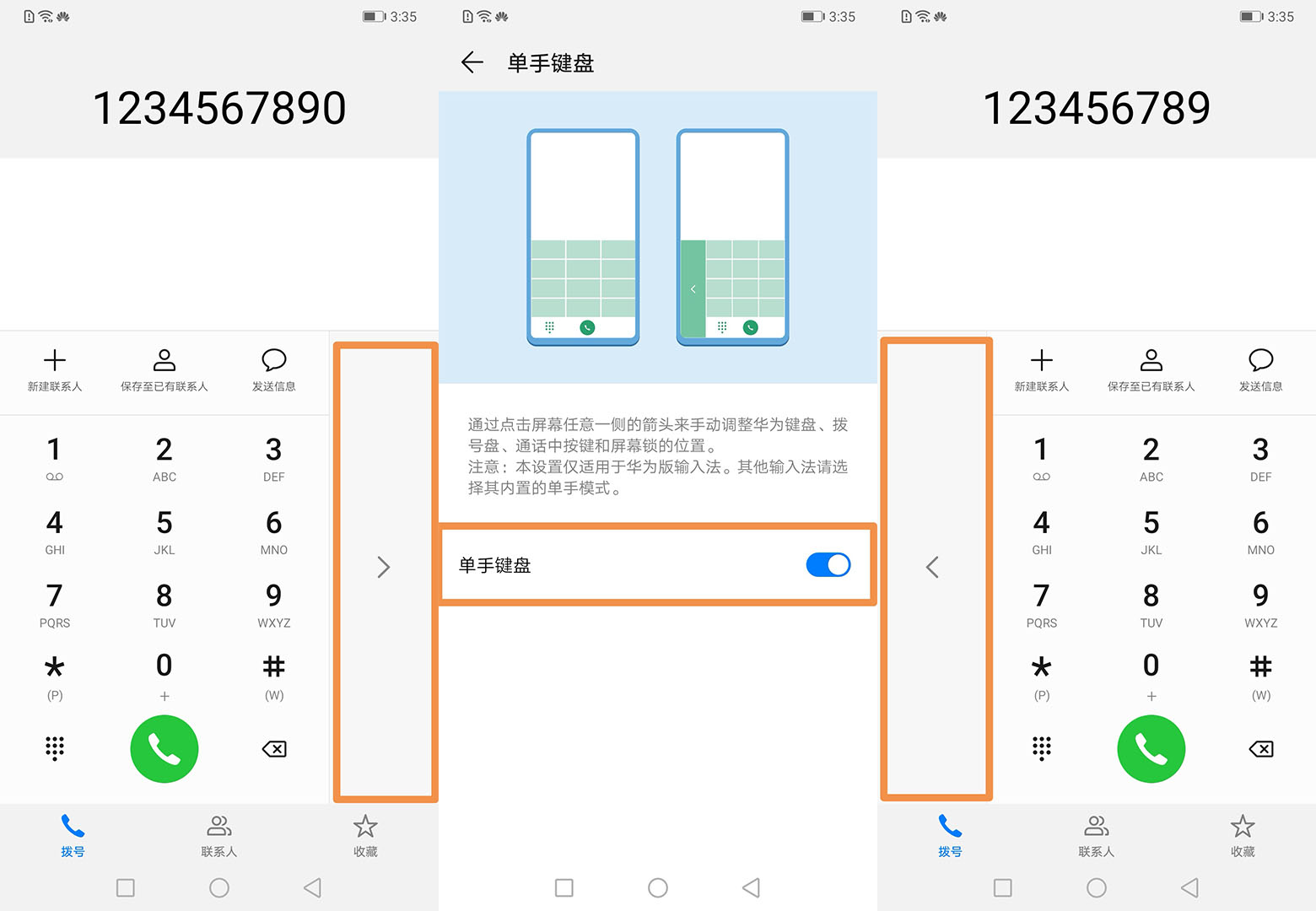 3:35

1234567890

新建联系人 保存至已有联系人 发送信息

1
2 ABC
3 DEF
4 GHI
5 JKL
6 MNO
7 PQRS
8 TUV
9 WXYZ
* (P)
0 +
# (W)

拨号 联系人 收藏

3:35

单手键盘

通过点击屏幕任意一侧的箭头来手动调整华为键盘、拨号盘、通话中按键和屏幕锁的位置。
注意：本设置仅适用于华为版输入法。其他输入法请选择其内置的单手模式。

单手键盘

3:35

123456789

新建联系人 保存至已有联系人 发送信息

1
2 ABC
3 DEF
4 GHI
5 JKL
6 MNO
7 PQRS
8 TUV
9 WXYZ
* (P)
0 +
# (W)

拨号 联系人 收藏