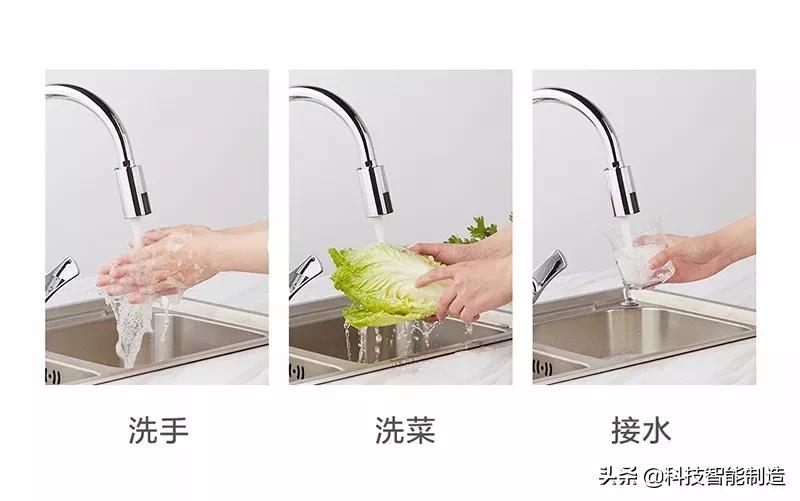 洗手

洗菜

接水

头条 @科技智能制造