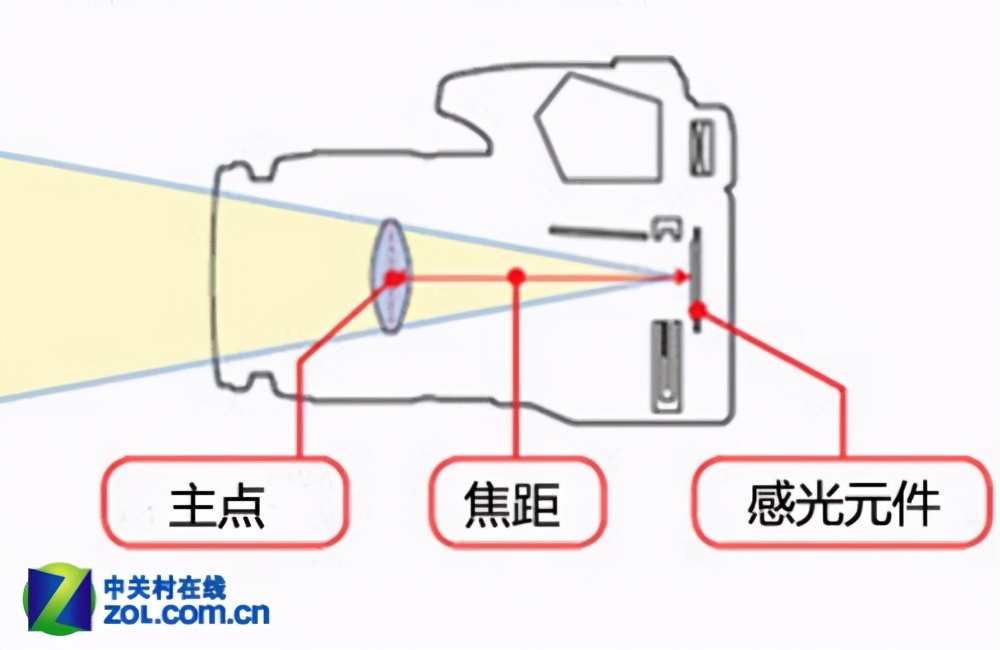 主点

焦距

感光元件

中关村在线
ZOL.com.cn