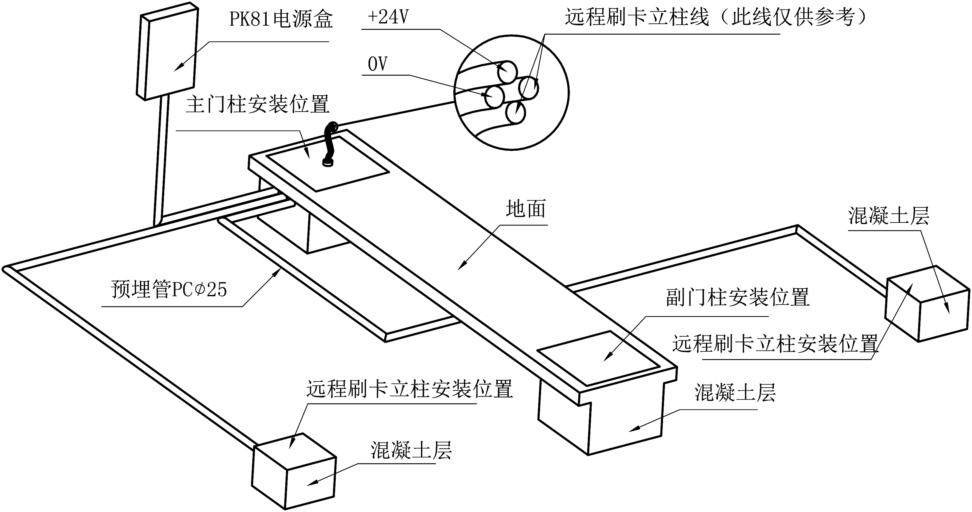 PK81电源盒

+24V

远程刷卡立柱线（此线仅供参考）

0V

主门柱安装位置

地面

混凝土层

预埋管PC$\phi$25

副门柱安装位置

远程刷卡立柱安装位置

远程刷卡立柱安装位置

混凝土层

混凝土层