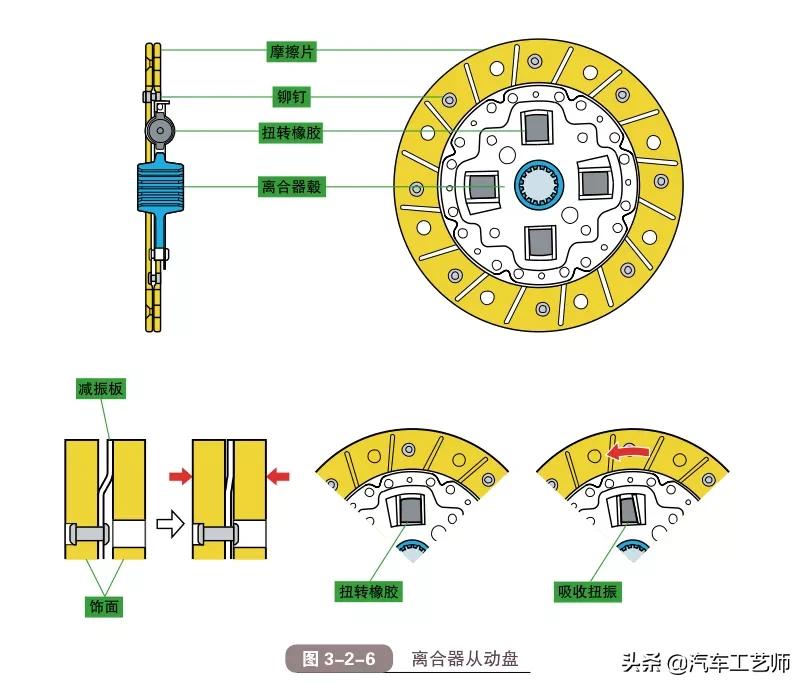 摩擦片
铆钉
扭转橡胶
离合器毂

减振板
饰面
扭转橡胶
吸收扭振

图 3-2-6 离合器从动盘

头条 @汽车工艺师