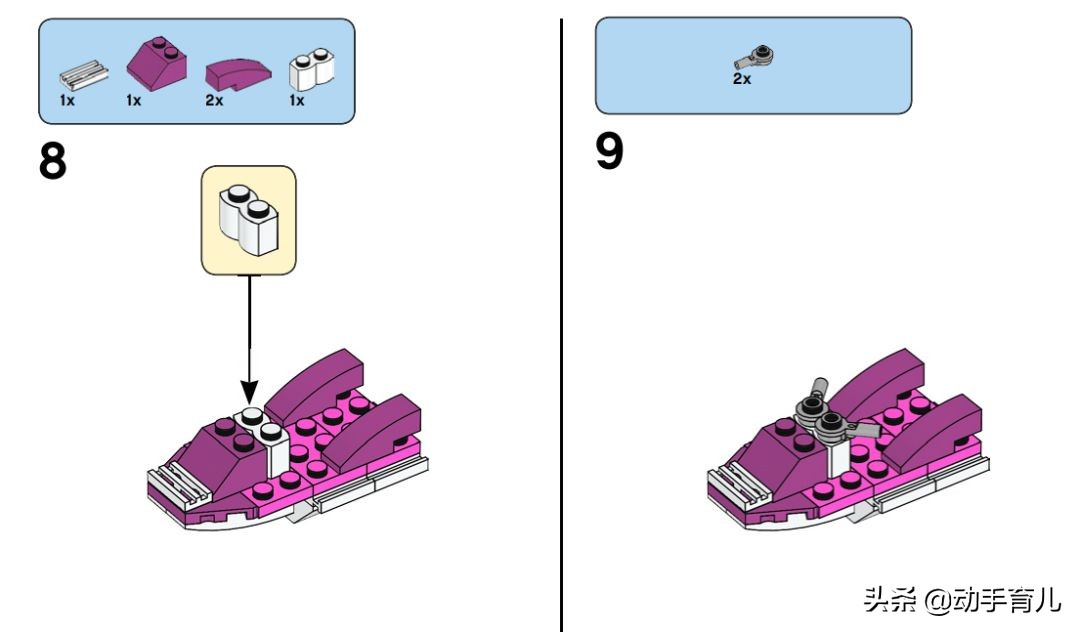 1x 1x 2x 1x

8

2x

9

头条 @动手育儿