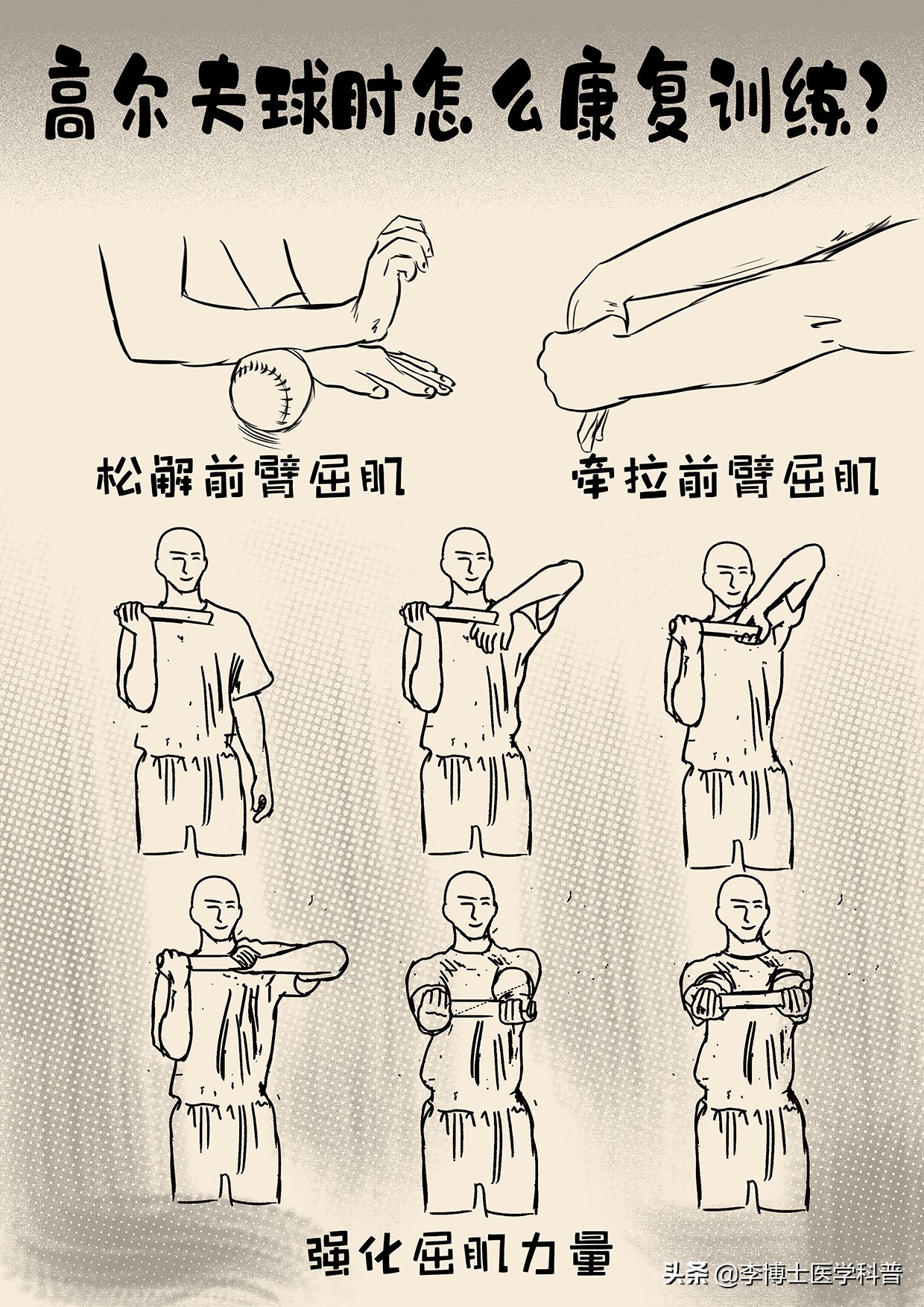 高尔夫球肘怎么康复训练?

松解前臂屈肌

牵拉前臂屈肌

强化屈肌力量

头条 @李博士医学科普