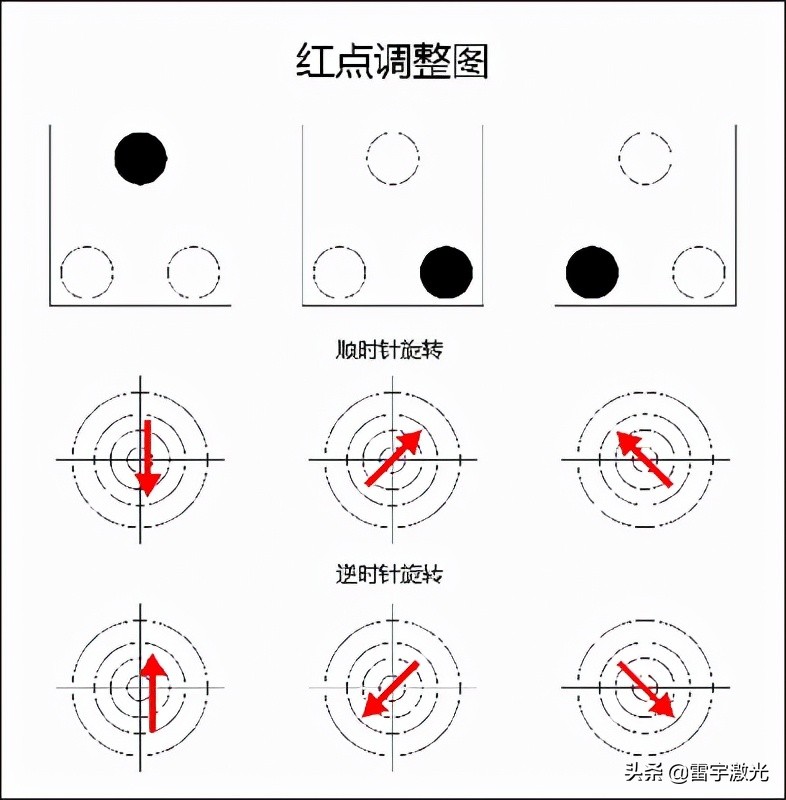 红点调整图

顺时针旋转

逆时针旋转

头条 @雷宇激光