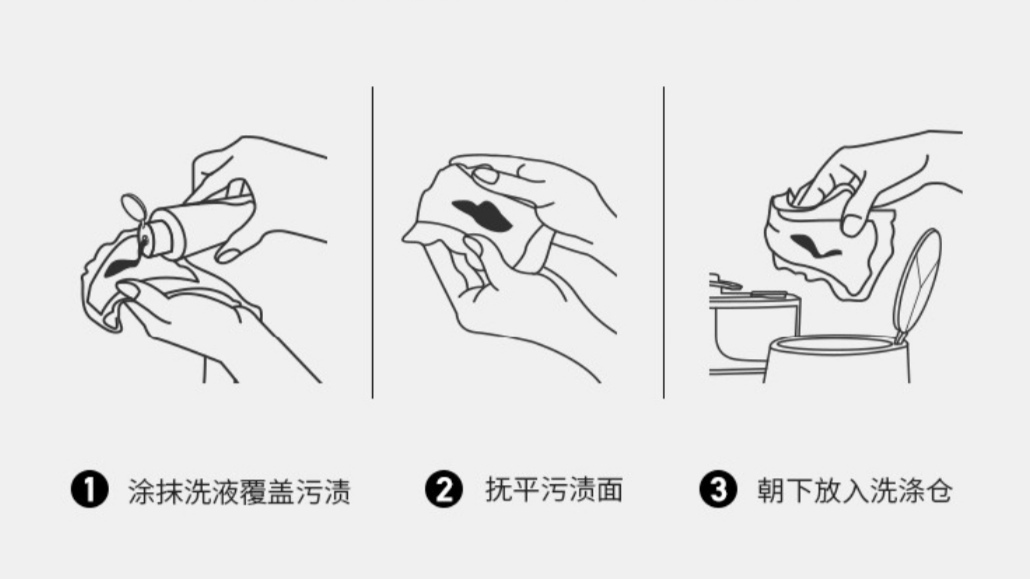 ❶ 涂抹洗液覆盖污渍

❷ 抚平污渍面

❸ 朝下放入洗涤仓