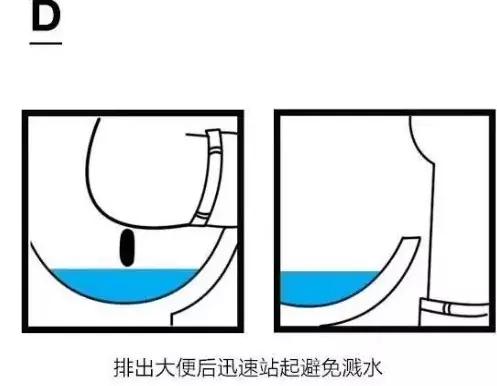 D

排出大便后迅速站起避免溅水