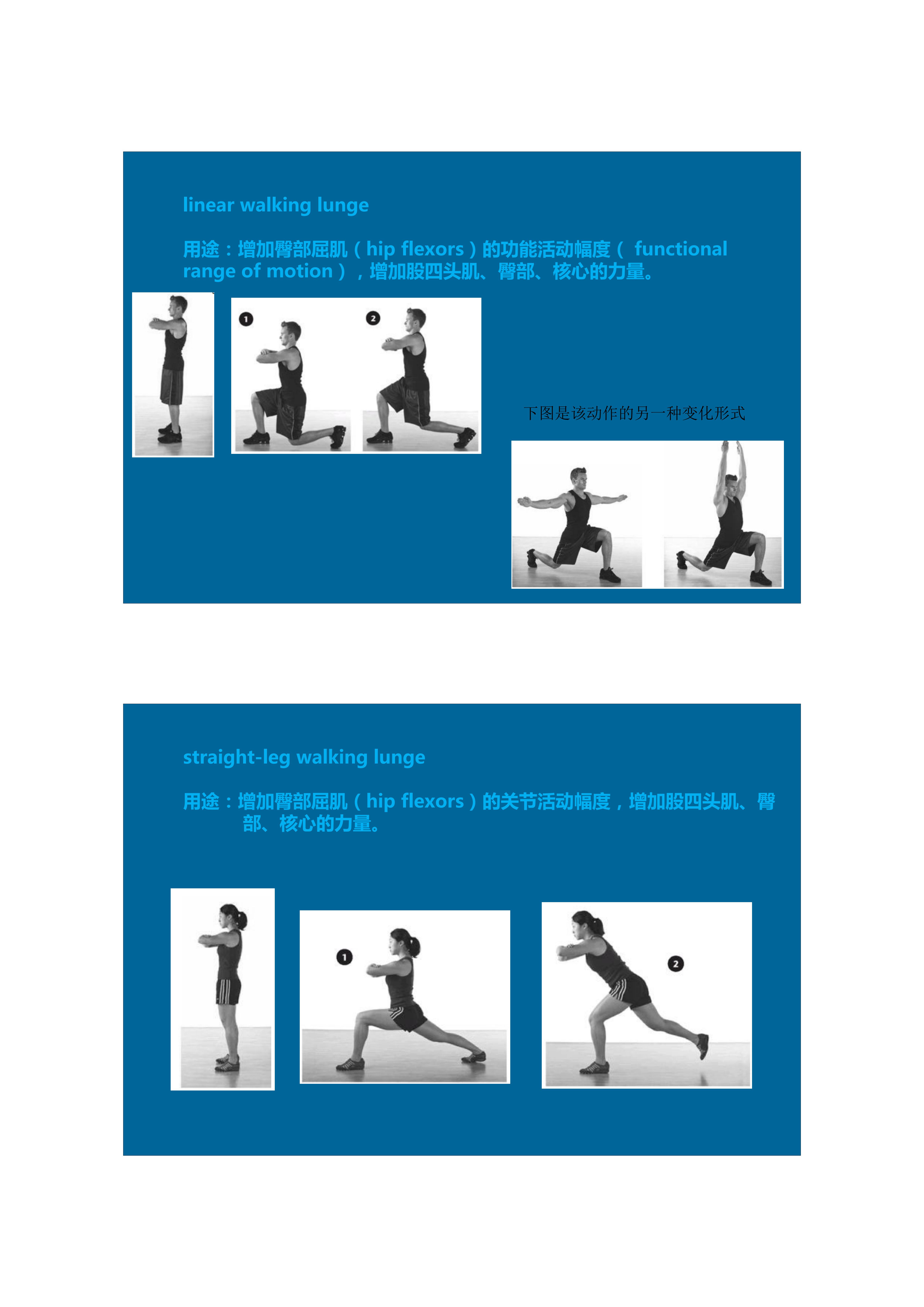 linear walking lunge

用途：增加臀部屈肌（hip flexors）的功能活动幅度（ functional range of motion），增加股四头肌、臀部、核心的力量。

1

2

下图是该动作的另一种变化形式

straight-leg walking lunge

用途：增加臀部屈肌（hip flexors）的关节活动幅度，增加股四头肌、臀部、核心的力量。

1

2