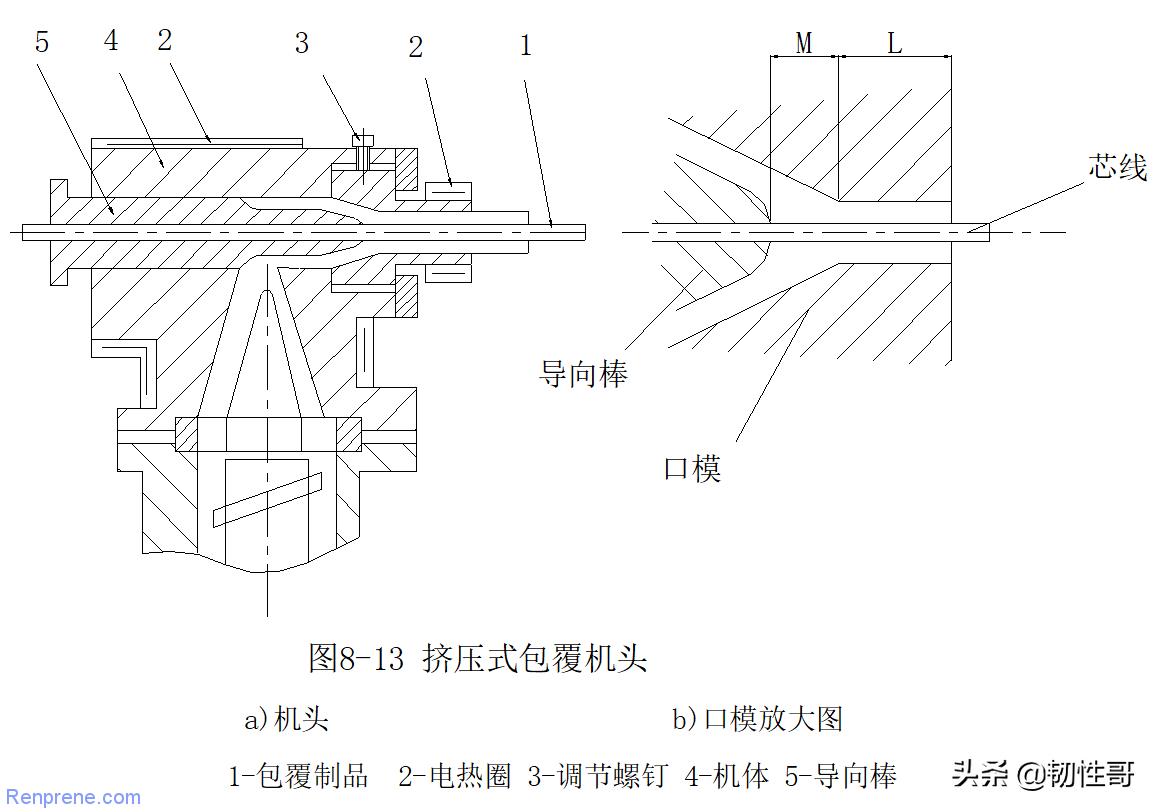 5 4 2 3 2 1

M L

芯线

导向棒

口模

图8-13 挤压式包覆机头

a)机头 b)口模放大图

1-包覆制品 2-电热圈 3-调节螺钉 4-机体 5-导向棒

头条 @韧性哥

Renprene.com