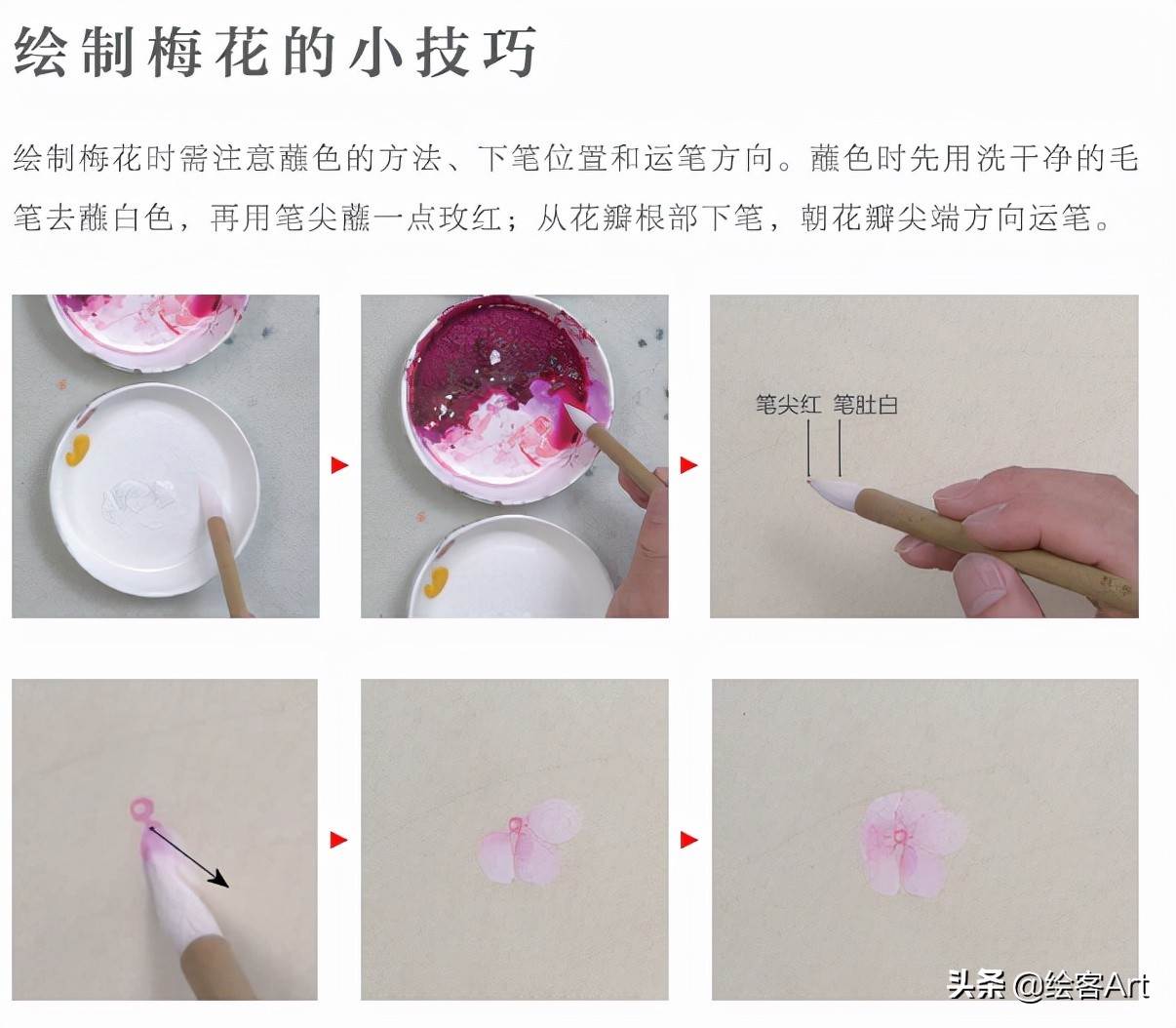 绘制梅花的小技巧

绘制梅花时需注意蘸色的方法、下笔位置和运笔方向。蘸色时先用洗干净的毛笔去蘸白色，再用笔尖蘸一点玫红；从花瓣根部下笔，朝花瓣尖端方向运笔。

笔尖红 笔肚白

头条 @绘客Art