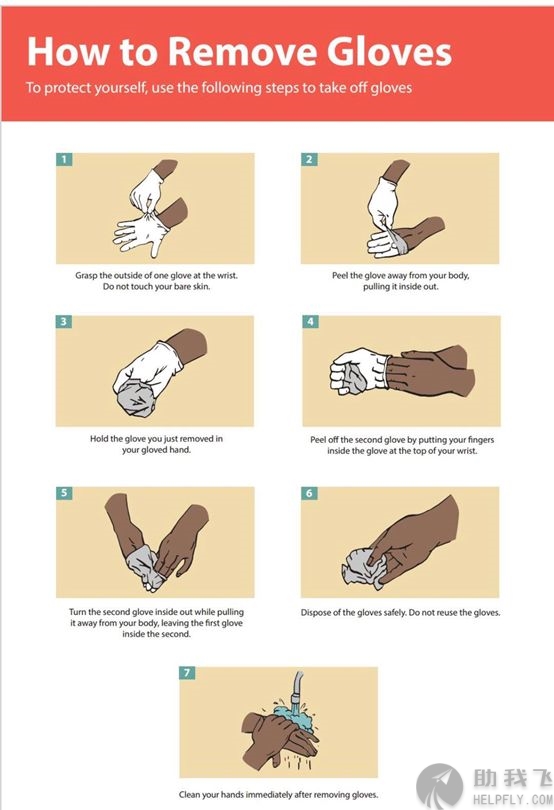 How to Remove Gloves

To protect yourself, use the following steps to take off gloves

1

Grasp the outside of one glove at the wrist. Do not touch your bare skin.

2

Peel the glove away from your body, pulling it inside out.

3

Hold the glove you just removed in your gloved hand.

4

Peel off the second glove by putting your fingers inside the glove at the top of your wrist.

5

Turn the second glove inside out while pulling it away from your body, leaving the first glove inside the second.

6

Dispose of the gloves safely. Do not reuse the gloves.

7

Clean your hands immediately after removing gloves.

助我飞
HELPFLY.COM