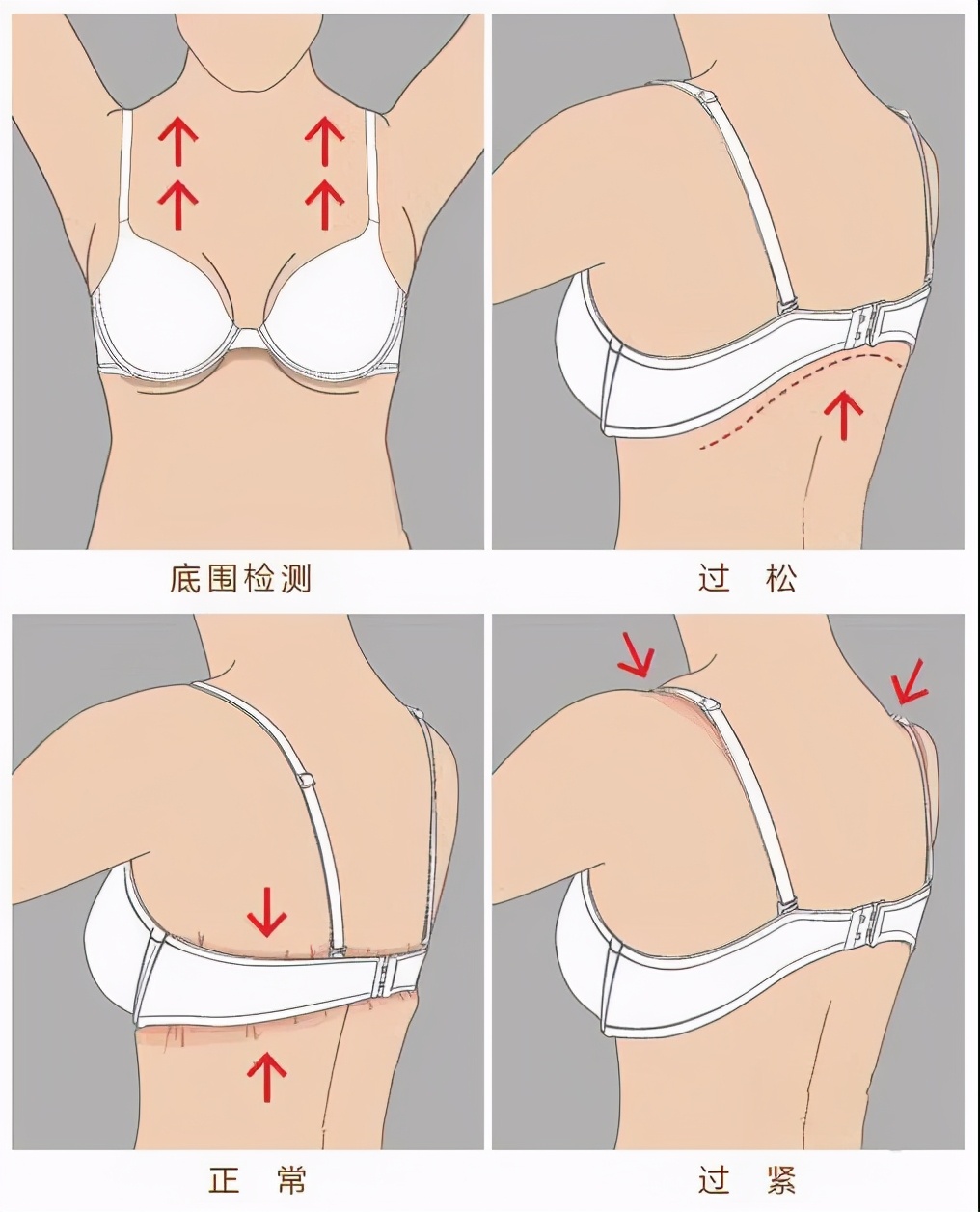 底围检测

过 松

正 常

过 紧