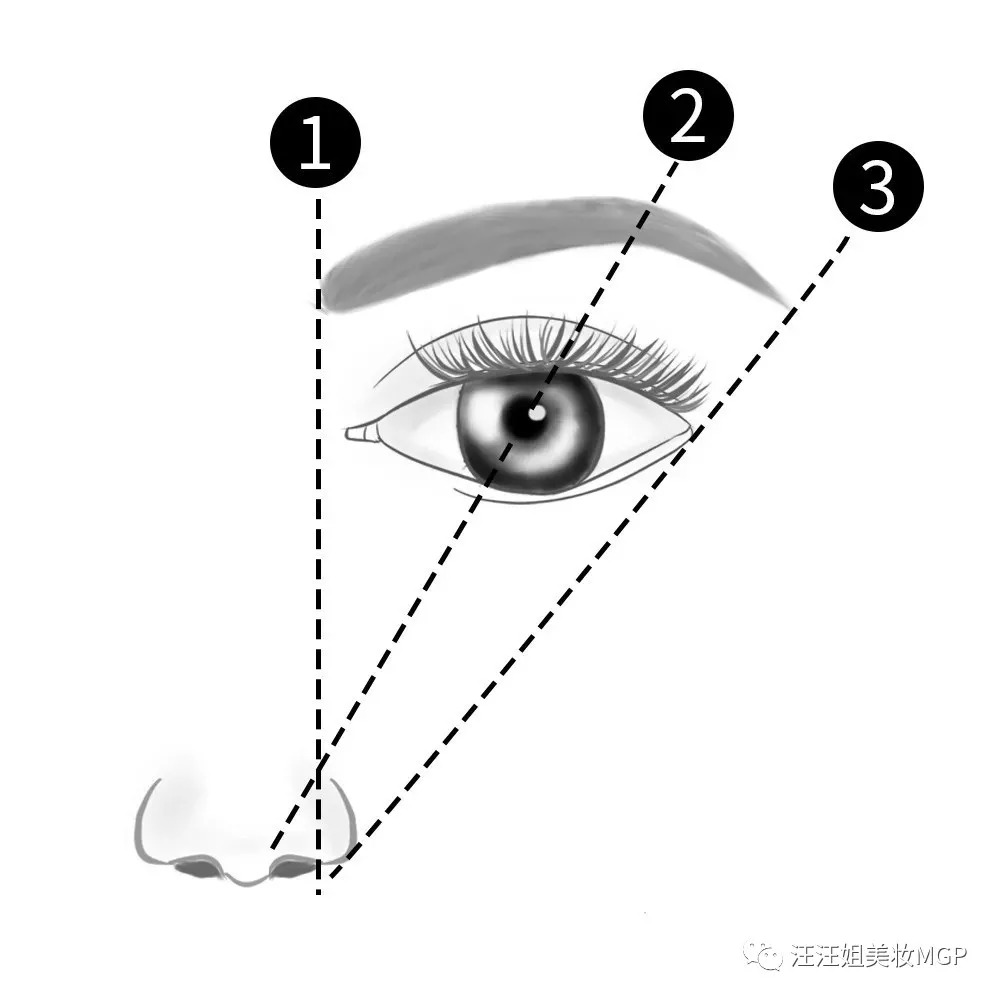 1
2
3
汪汪姐美妆MGP