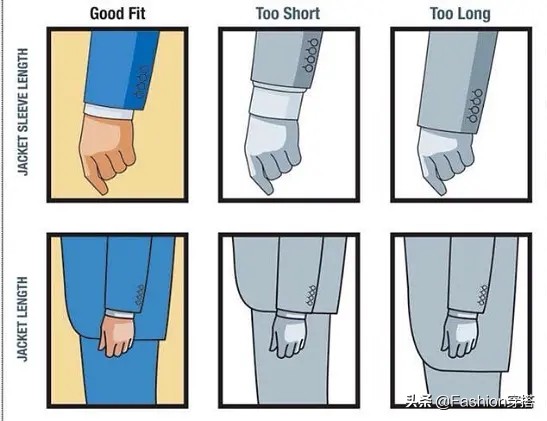 Good Fit

Too Short

Too Long

JACKET SLEEVE LENGTH

JACKET LENGTH

头条 @Fashion穿搭